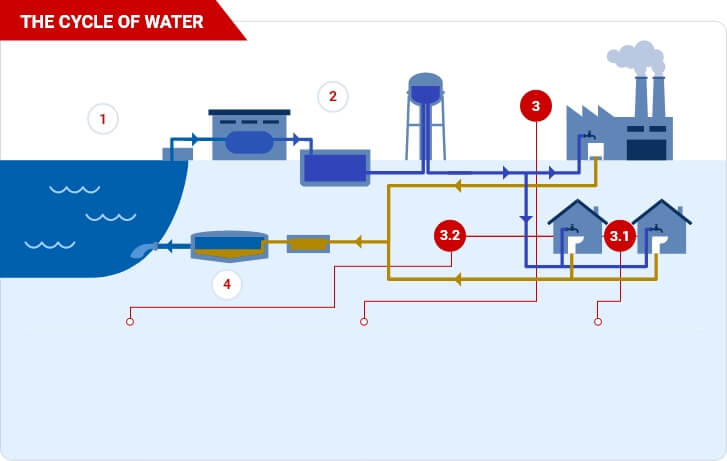 THE CYCLE OF WATER

1

2

3

3.2

3.1

4